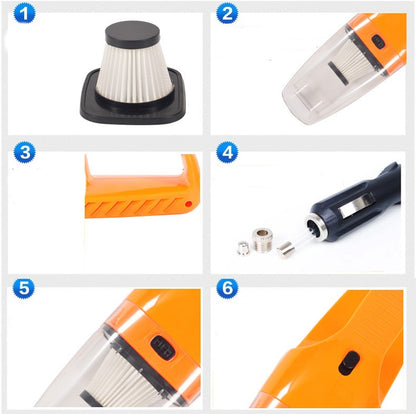 1
2
3
4
5
6