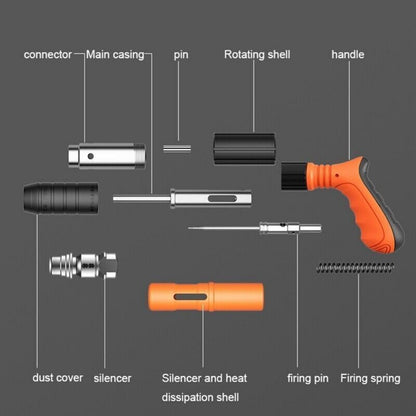 connector Main casing pin Rotating shell handle

dust cover silencer Silencer and heat dissipation shell firing pin Firing spring