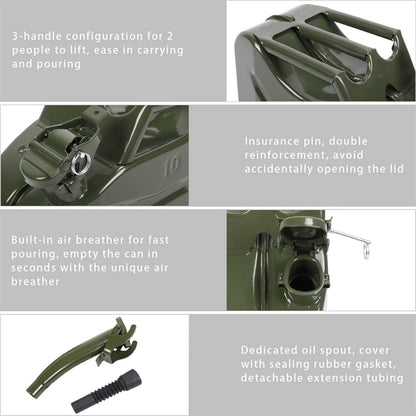 3-handle configuration for 2 people to lift, ease in carrying and pouring

10

Insurance pin, double reinforcement, avoid accidentally opening the lid

Built-in air breather for fast pouring, empty the can in seconds with the unique air breather

Dedicated oil spout, cover with sealing rubber gasket, detachable extension tubing