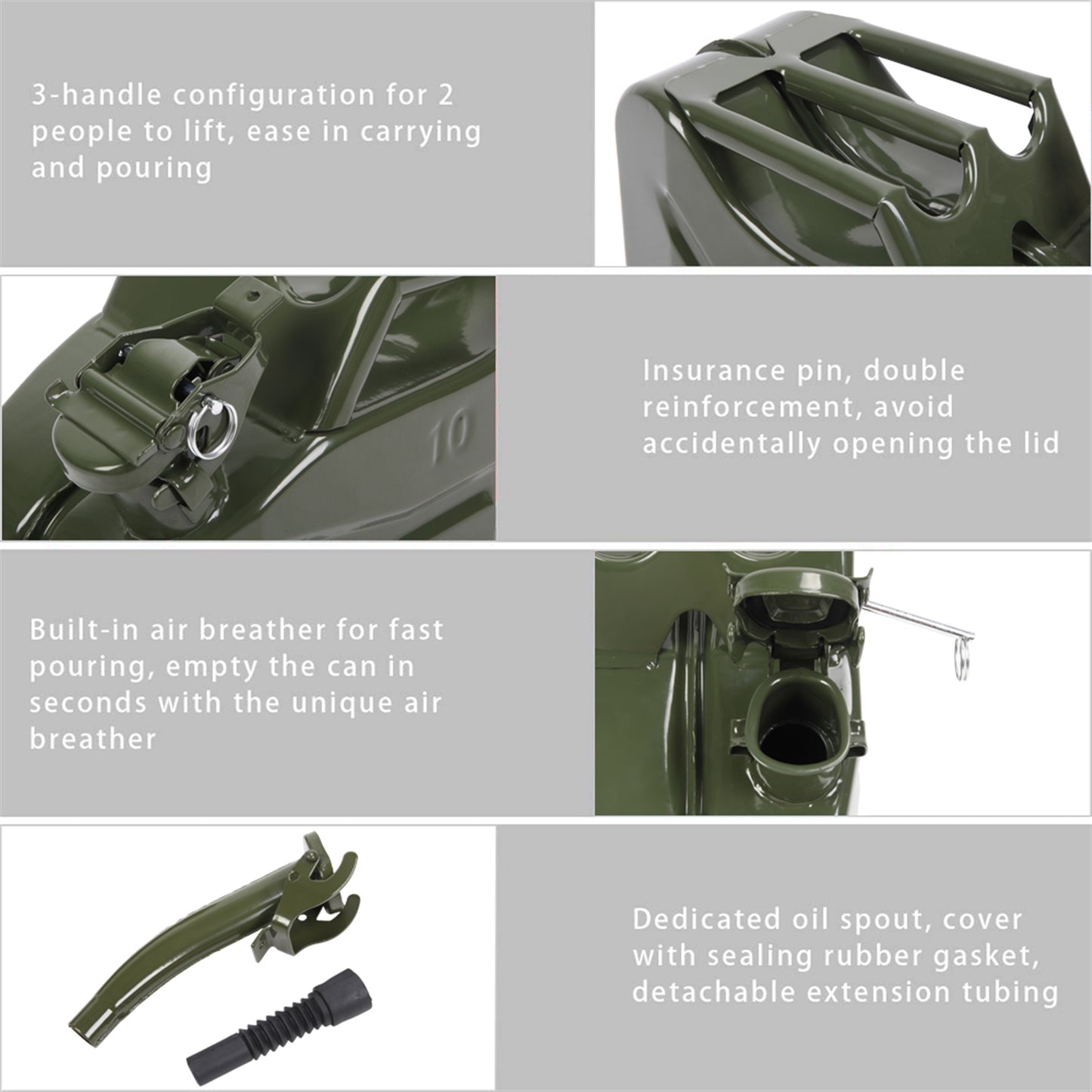 3-handle configuration for 2 people to lift, ease in carrying and pouring

10

Insurance pin, double reinforcement, avoid accidentally opening the lid

Built-in air breather for fast pouring, empty the can in seconds with the unique air breather

Dedicated oil spout, cover with sealing rubber gasket, detachable extension tubing